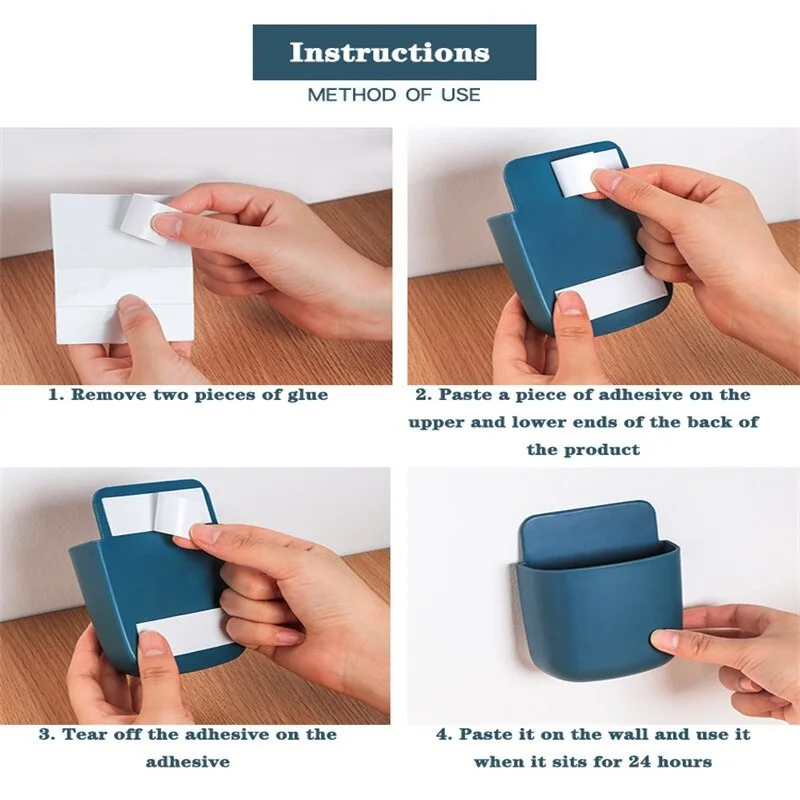 Instructions
METHOD OF USE

1. Remove two pieces of glue

2. Paste a piece of adhesive on the upper and lower ends of the back of the product

3. Tear off the adhesive on the adhesive

4. Paste it on the wall and use it when it sits for 24 hours