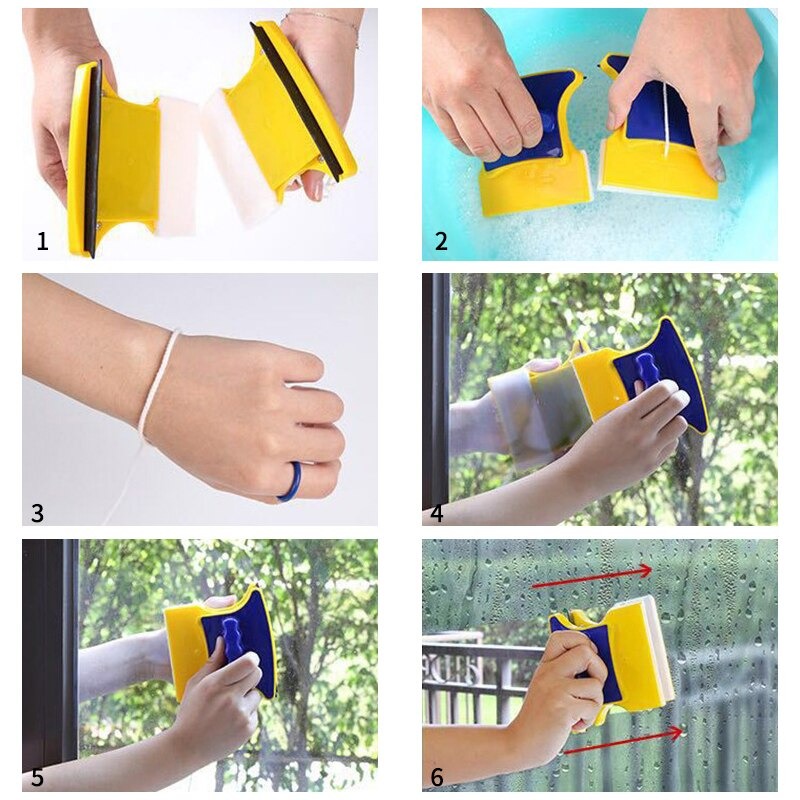 1
2
3
4
5
6